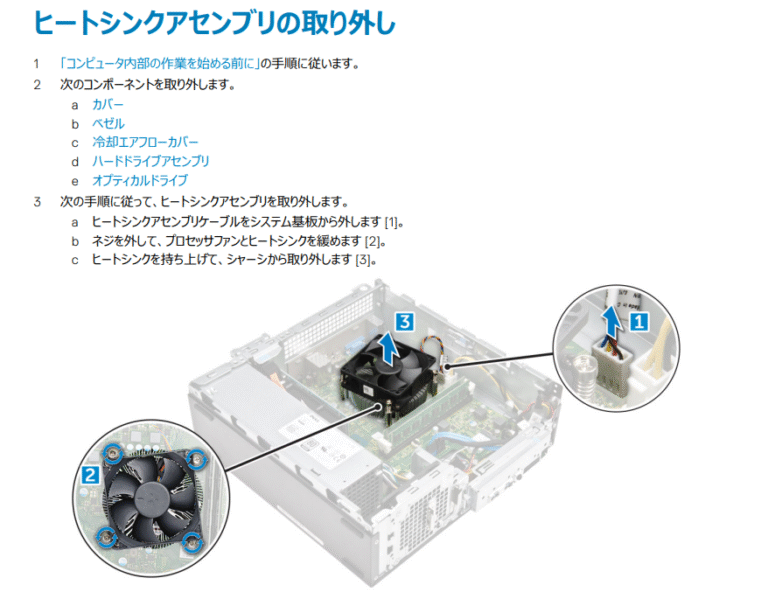 ヒートシンクアセンブリの取り外し

1 「コンピュータ内部の作業を始める前に」の手順に従います。
2 次のコンポーネントを取り外します。
a カバー
b ベゼル
c 冷却エアフローカバー
d ハードドライブアセンブリ
e オプティカルドライブ
3 次の手順に従って、ヒートシンクアセンブリを取り外します。
a ヒートシンクアセンブリケーブルをシステム基板から外します [1]。
b ネジを外して、プロセッサファンとヒートシンクを緩めます [2]。
c ヒートシンクを持ち上げて、シャーシから取り外します [3]。

3

1

2